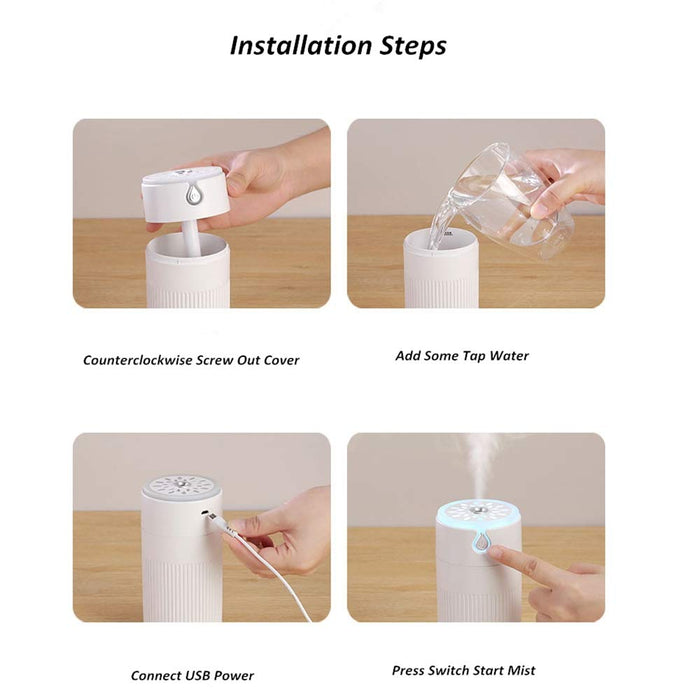 Installation Steps

Counterclockwise Screw Out Cover

Add Some Tap Water

Connect USB Power

Press Switch Start Mist